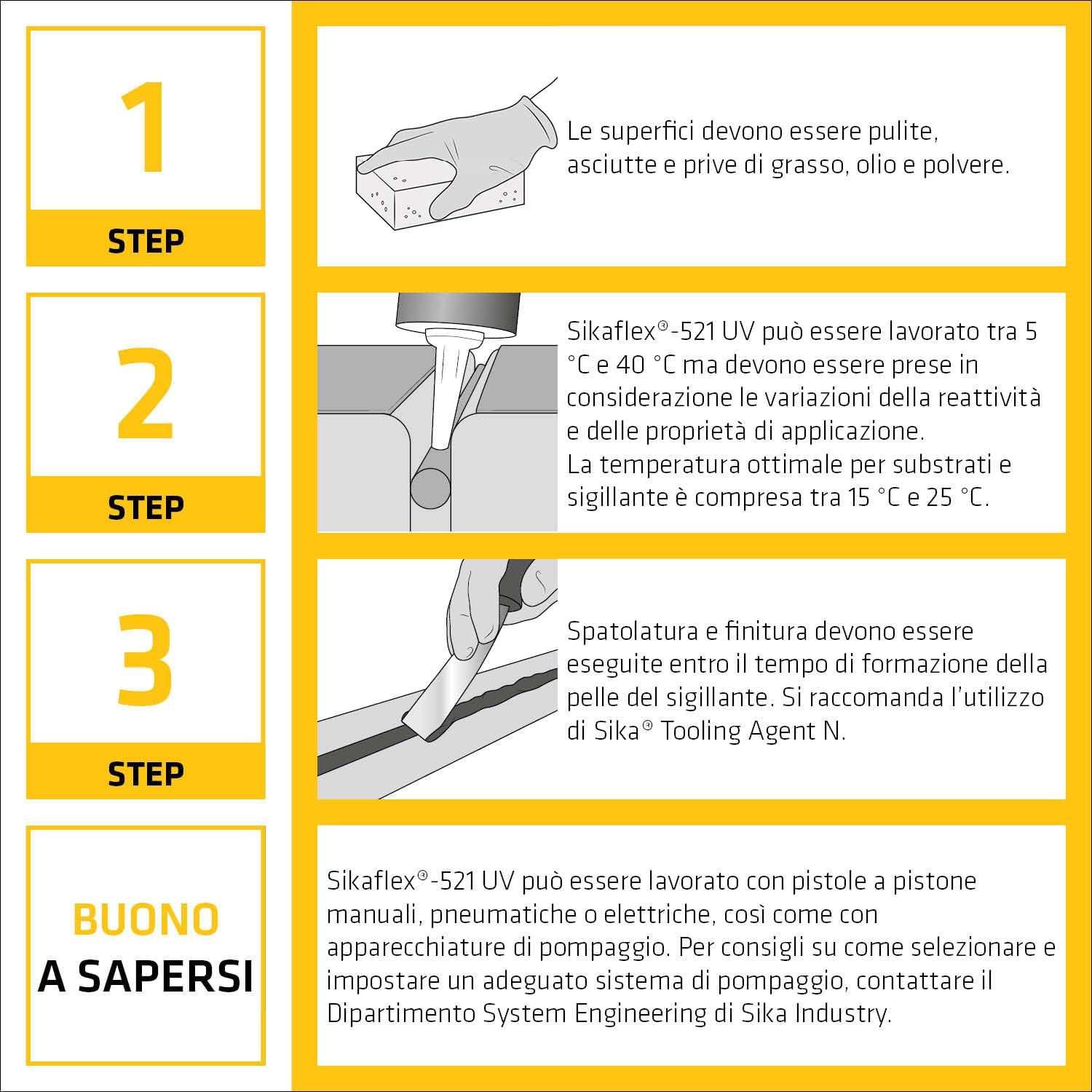 1

STEP

Le superfici devono essere pulite, asciutte e prive di grasso, olio e polvere.

2

STEP

Sikaflex®-521 UV può essere lavorato tra 5 °C e 40 °C ma devono essere prese in considerazione le variazioni della reattività e delle proprietà di applicazione.
La temperatura ottimale per substrati e sigillante è compresa tra 15 °C e 25 °C.

3

STEP

Spatolatura e finitura devono essere eseguite entro il tempo di formazione della pelle del sigillante. Si raccomanda l'utilizzo di Sika® Tooling Agent N.

BUONO
A SAPERSI

Sikaflex®-521 UV può essere lavorato con pistole a pistone manuali, pneumatiche o elettriche, così come con apparecchiature di pompaggio. Per consigli su come selezionare e impostare un adeguato sistema di pompaggio, contattare il Dipartimento System Engineering di Sika Industry.